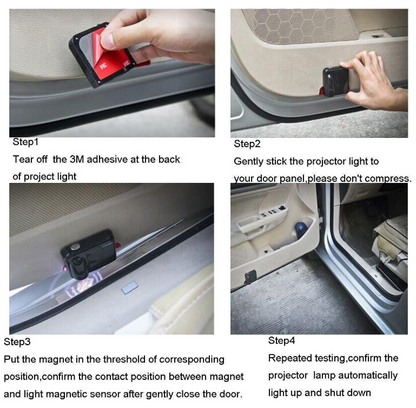 Step1
Tear off the 3M adhesive at the back of project light

Step2
Gently stick the projector light to your door panel,please don't compress.

Step3
Put the magnet in the threshold of corresponding position,confirm the contact position between magnet and light magnetic sensor after gently close the door.

Step4
Repeated testing,confirm the projector lamp automatically light up and shut down