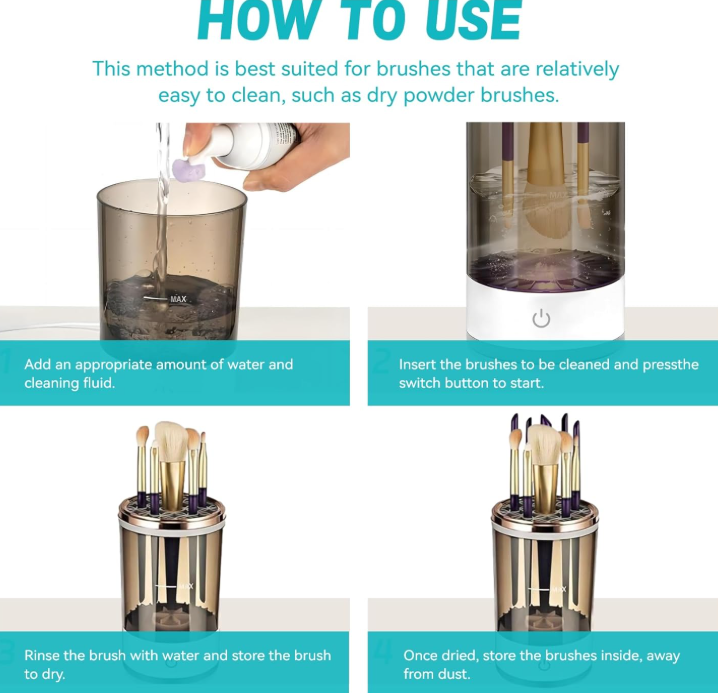 HOW TO USE

This method is best suited for brushes that are relatively easy to clean, such as dry powder brushes.

MAX

1 Add an appropriate amount of water and cleaning fluid.

MAX

2 Insert the brushes to be cleaned and pressthe switch button to start.

MAX

3 Rinse the brush with water and store the brush to dry.

MAX

4 Once dried, store the brushes inside, away from dust.